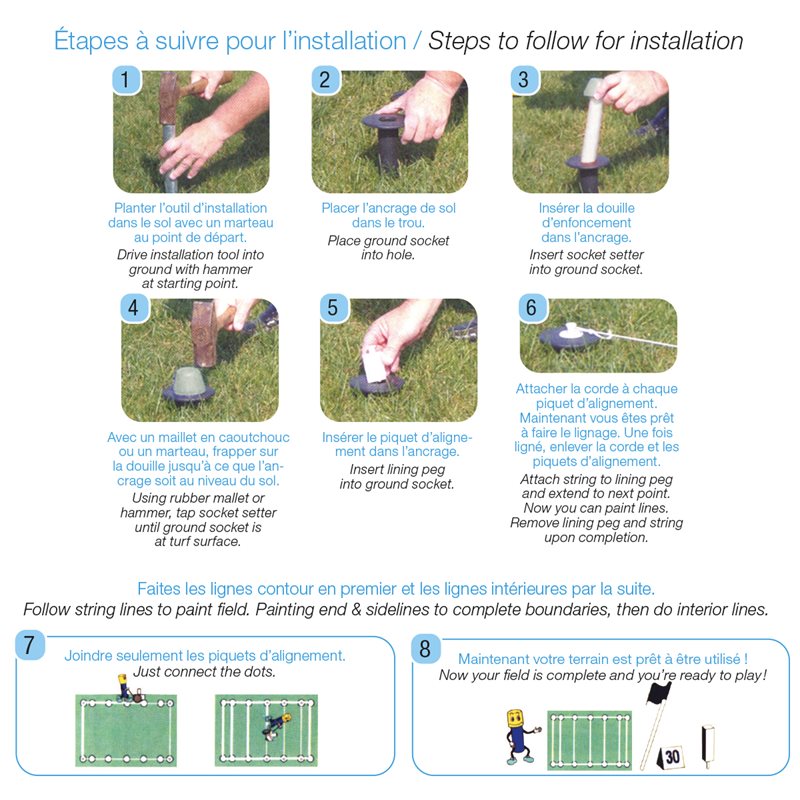 Étapes à suivre pour l'installation / Steps to follow for installation

1

Planter l'outil d'installation dans le sol avec un marteau au point de départ.

Drive installation tool into ground with hammer at starting point.

2

Placer l'ancrage de sol dans le trou.

Place ground socket into hole.

3

Insérer la douille d'enfoncement dans l'ancrage.

Insert socket setter into ground socket.

4

Avec un maillet en caoutchouc ou un marteau, frapper sur la douille jusqu'à ce que l'ancrage soit au niveau du sol.

Using rubber mallet or hammer, tap socket setter until ground socket is at turf surface.

5

Insérer le piquet d'alignement dans l'ancrage.

Insert lining peg into ground socket.

6

Attacher la corde à chaque piquet d'alignement. Maintenant vous êtes prêt à faire le lignage. Une fois ligné, enlever la corde et les piquets d'alignement.

Attach string to lining peg and extend to next point. Now you can paint lines. Remove lining peg and string upon completion.

Faites les lignes contour en premier et les lignes intérieures par la suite.

Follow string lines to paint field. Painting end & sidelines to complete boundaries, then do interior lines.

7

Joindre seulement les piquets d'alignement.

Just connect the dots.

8

Maintenant votre terrain est prêt à être utilisé !

Now your field is complete and you're ready to play!

30