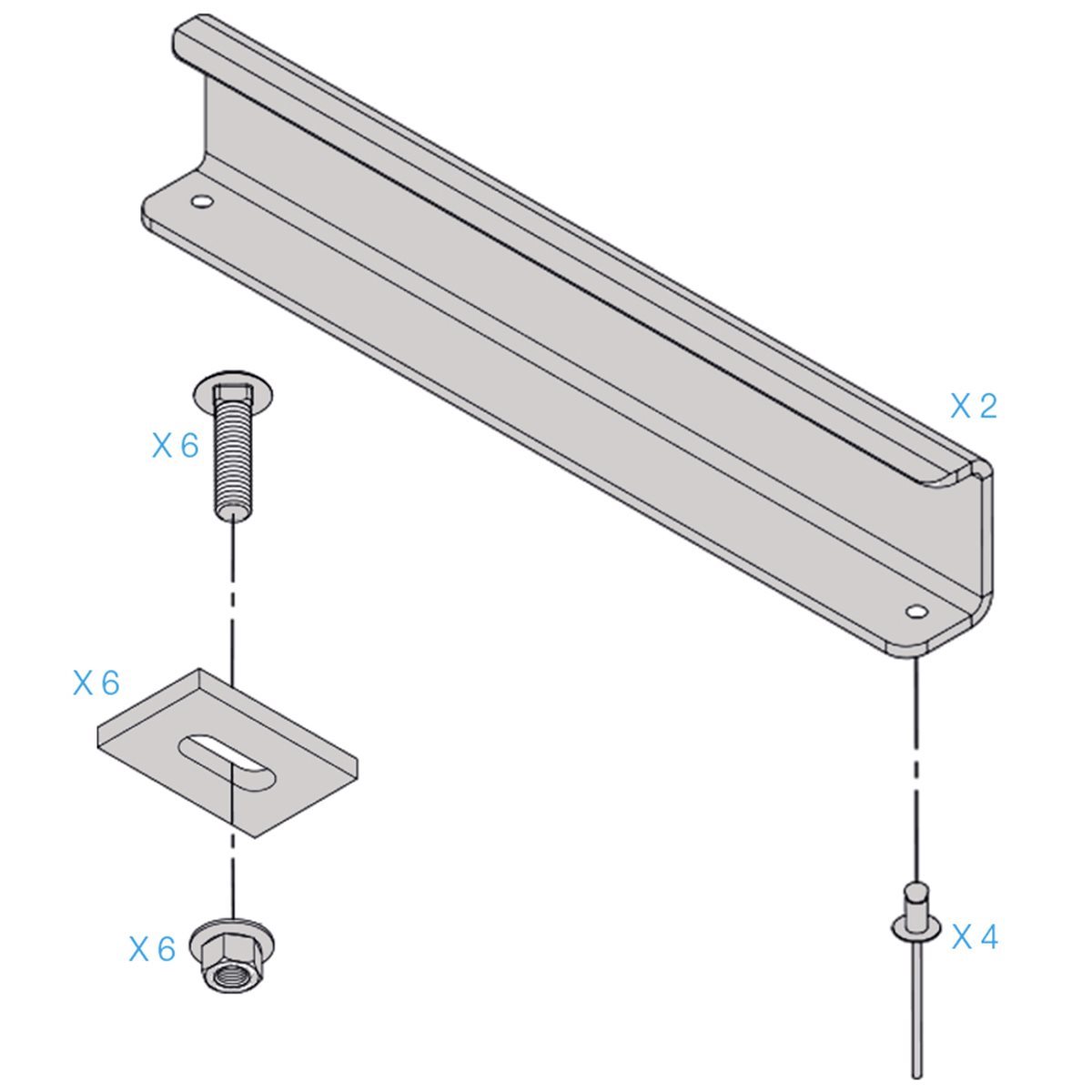 X 2

X 6

X 6

X 6

X 4