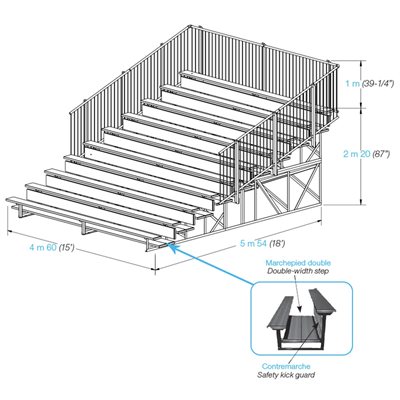 1 m (39-1/4")

2 m 20 (87")

4 m 60 (15')

5 m 54 (18')

Marchepied double
Double-width step

Contremarche
Safety kick guard